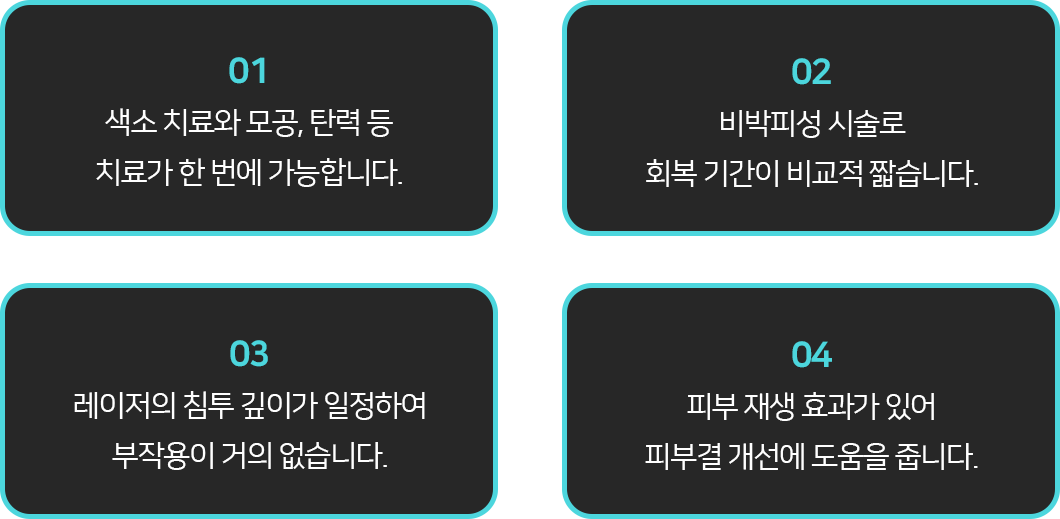 01

색소 치료와 모공, 탄력 등 치료가 한 번에 가능합니다.

02

비박피성 시술로 회복 기간이 비교적 짧습니다.

03

레이저의 침투 깊이가 일정하여 부작용이 거의 없습니다.

04

피부 재생 효과가 있어 피부결 개선에 도움을 줍니다.